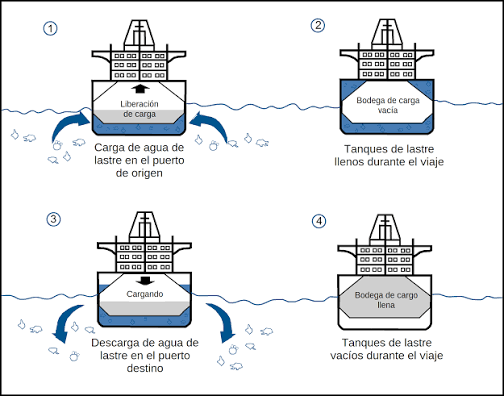 1

Liberación de carga

Carga de agua de lastre en el puerto de origen

2

Bodega de carga vacía

Tanques de lastre llenos durante el viaje

3

Cargando

Descarga de agua de lastre en el puerto destino

4

Bodega de cargo llena

Tanques de lastre vacíos durante el viaje